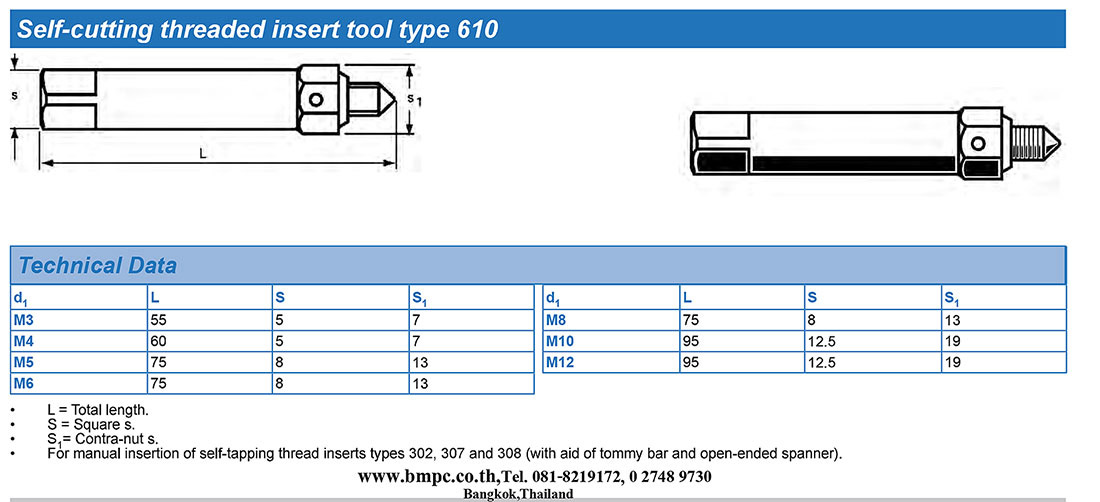 Self-cutting threaded insert tool type 610

s

$s_1$

L

Technical Data

| $d_1$ | L | S | $S_1$ |
|---|---|---|---|
| M3 | 55 | 5 | 7 |
| M4 | 60 | 5 | 7 |
| M5 | 75 | 8 | 13 |
| M6 | 75 | 8 | 13 |

| $d_1$ | L | S | $S_1$ |
|---|---|---|---|
| M8 | 75 | 8 | 13 |
| M10 | 95 | 12.5 | 19 |
| M12 | 95 | 12.5 | 19 |

• L = Total length.
• S = Square s.
• $S_1$= Contra-nut s.
• For manual insertion of self-tapping thread inserts types 302, 307 and 308 (with aid of tommy bar and open-ended spanner).

www.bmpc.co.th,Tel. 081-8219172, 0 2748 9730
Bangkok,Thailand